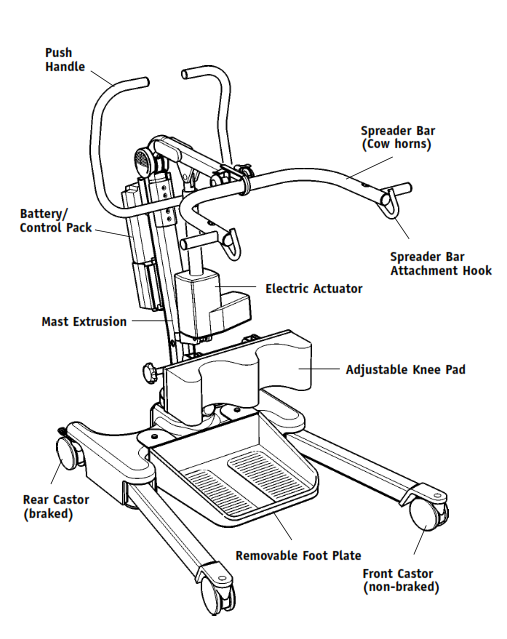 Push Handle

Spreader Bar (Cow horns)

Battery/ Control Pack

Spreader Bar Attachment Hook

Electric Actuator

Mast Extrusion

Adjustable Knee Pad

Rear Castor (braked)

Removable Foot Plate

Front Castor (non-braked)